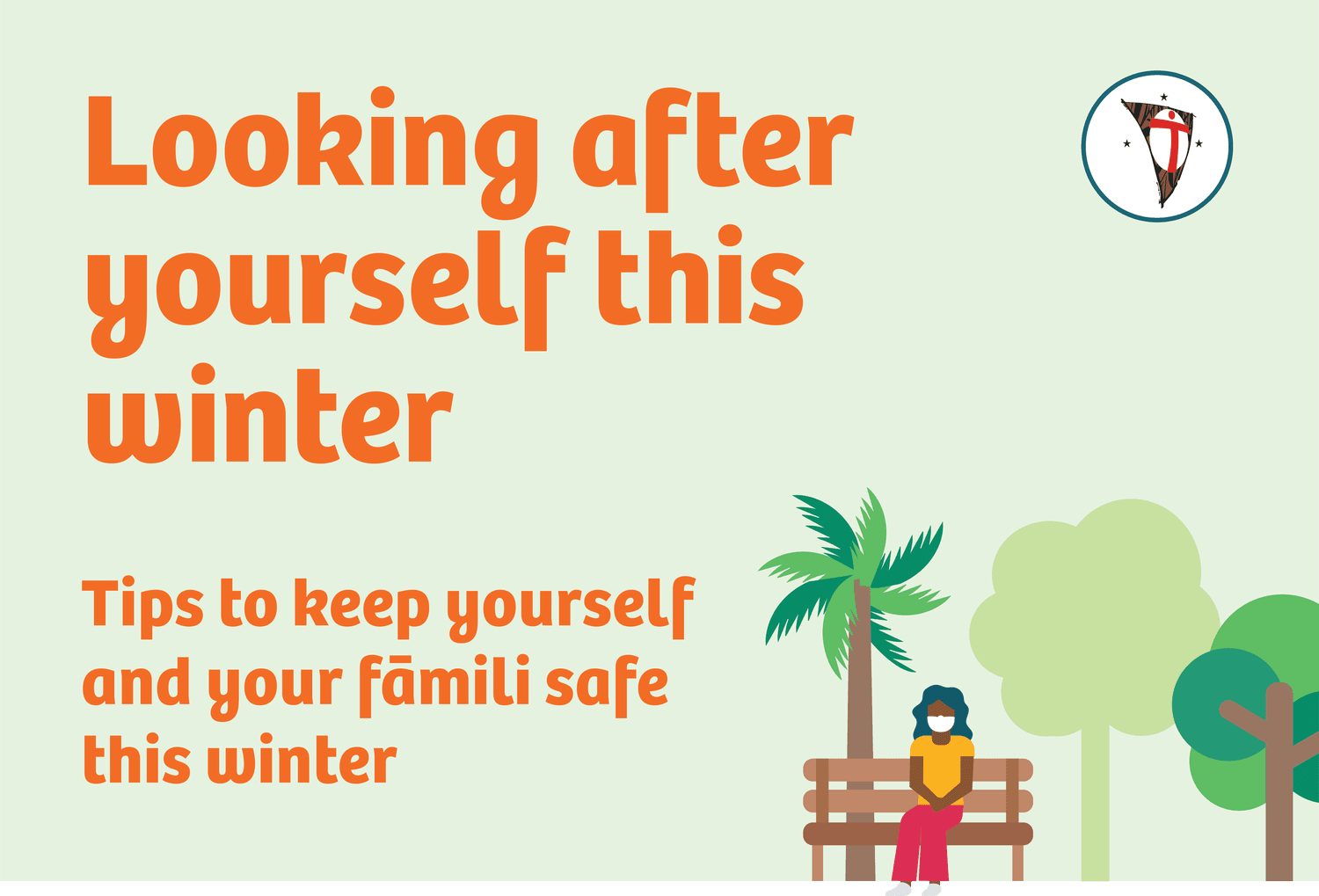 Looking after yourself this winter

Tips to keep yourself and your fāmili safe this winter